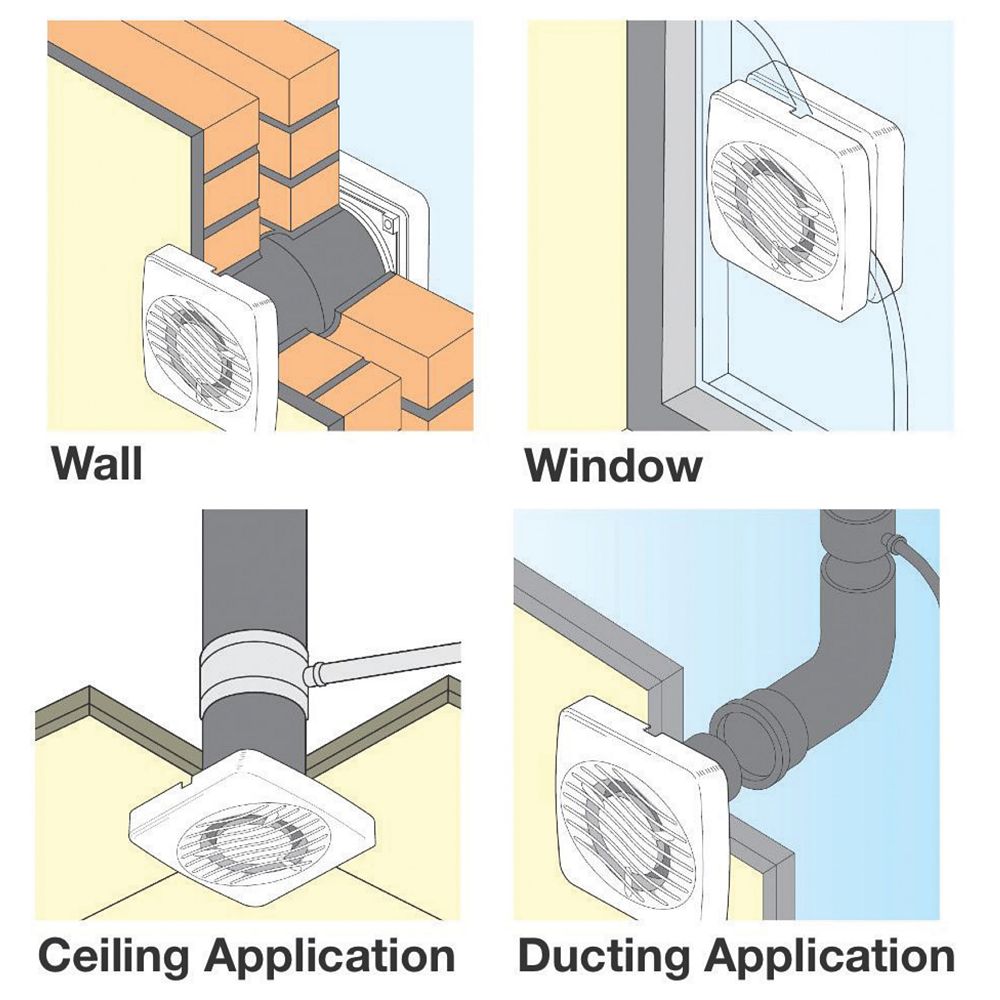 Wall

Window

Ceiling Application

Ducting Application